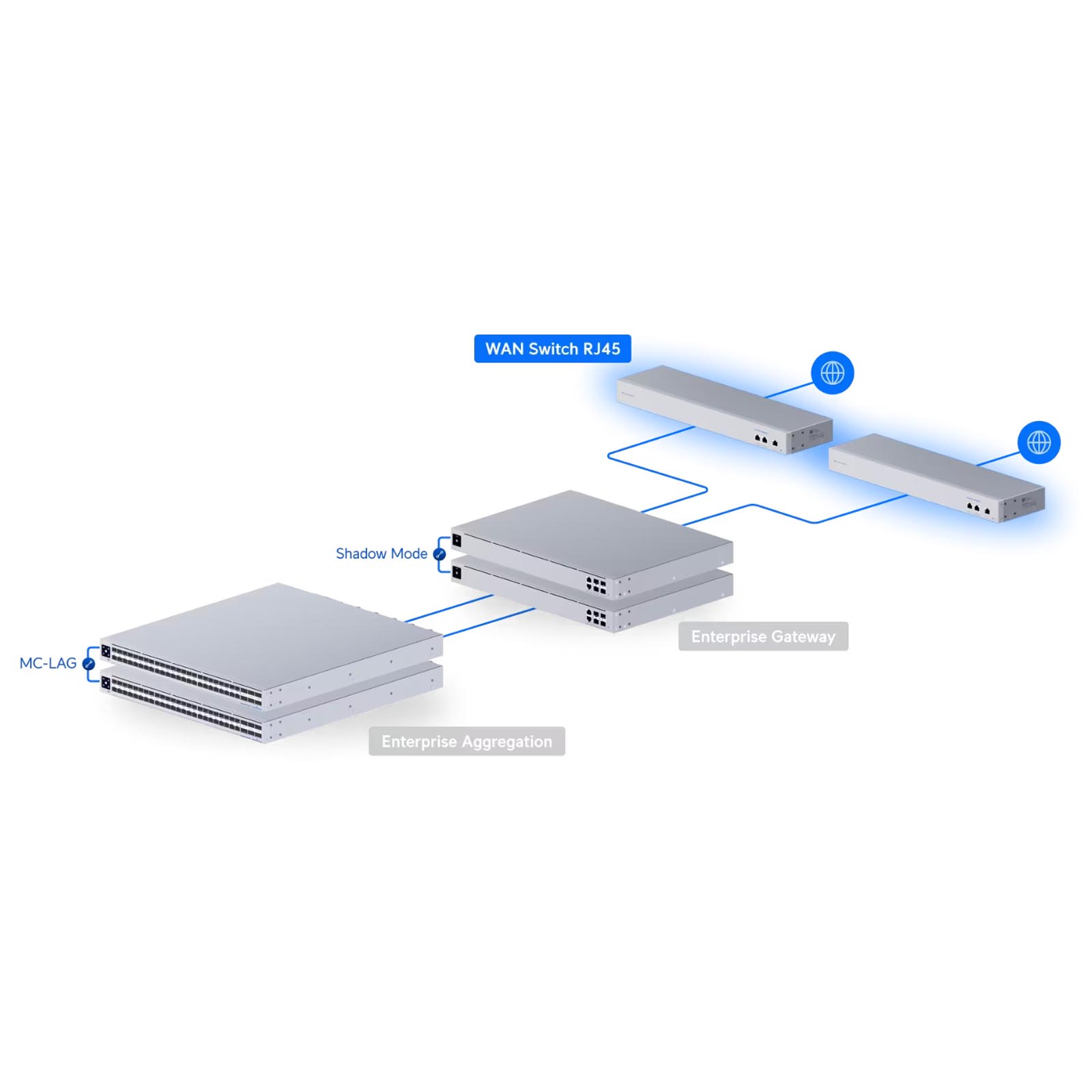 WAN Switch RJ45

Shadow Mode

Enterprise Gateway

MC-LAG

Enterprise Aggregation