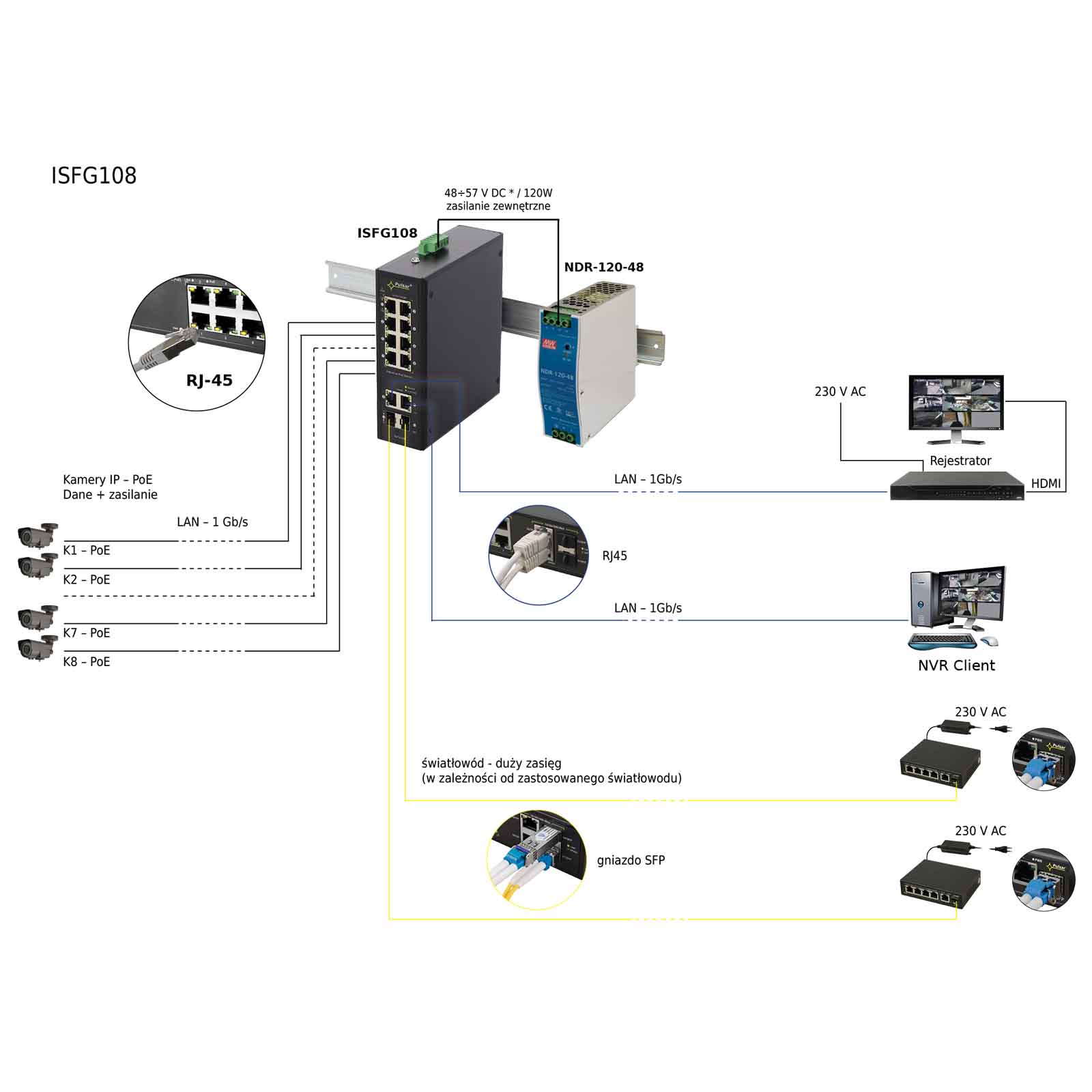 ISFG108

48÷57 V DC * / 120W
zasilanie zewnętrzne

ISFG108

NDR-120-48

Pulsar

NDR-120-48

RJ-45

230 V AC

Rejestrator

HDMI

LAN – 1Gb/s

Kamery IP – PoE
Dane + zasilanie

LAN – 1 Gb/s

K1 – PoE

K2 – PoE

K7 – PoE

K8 – PoE

RJ45

LAN – 1Gb/s

NVR Client

230 V AC

światłowód - duży zasięg
(w zależności od zastosowanego światłowodu)

gniazdo SFP

230 V AC